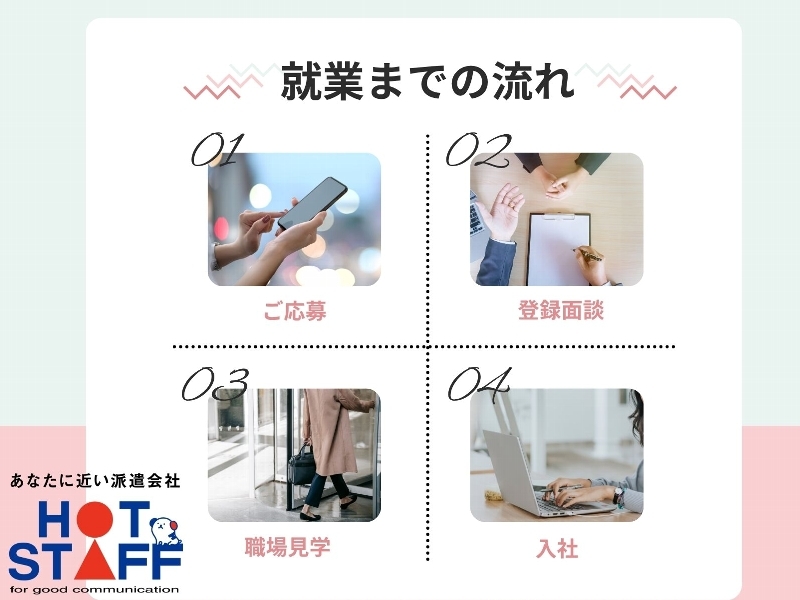 就業までの流れ

01
ご応募

02
登録面談

03
職場見学

04
入社

あなたに近い派遣会社
HOT STAFF
for good communication