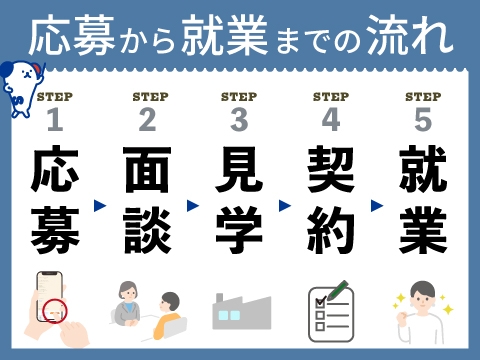 応募から就業までの流れ

STEP 1
応募

STEP 2
面談

STEP 3
見学

STEP 4
契約

STEP 5
就業